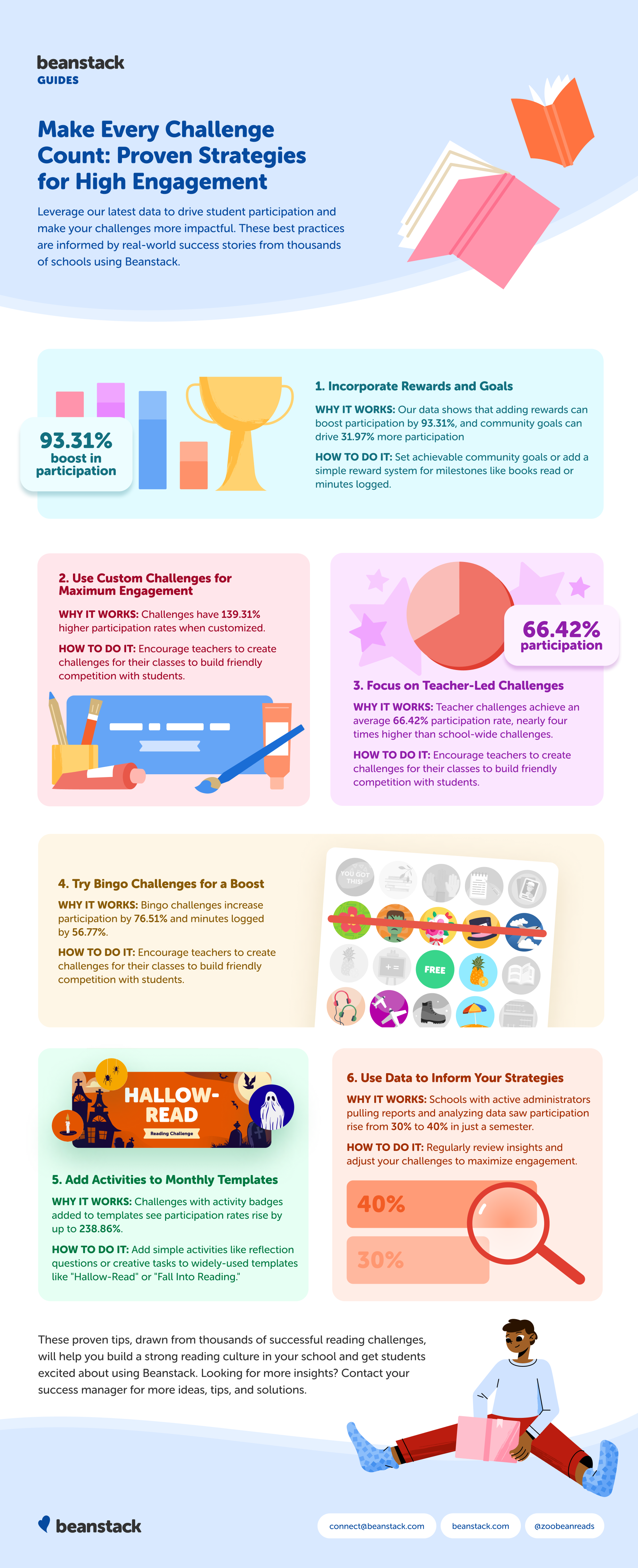 beanstack
GUIDES

Make Every Challenge Count: Proven Strategies for High Engagement

Leverage our latest data to drive student participation and make your challenges more impactful. These best practices are informed by real-world success stories from thousands of schools using Beanstack.

93.31% boost in participation

1. Incorporate Rewards and Goals

WHY IT WORKS: Our data shows that adding rewards can boost participation by 93.31%, and community goals can drive 31.97% more participation

HOW TO DO IT: Set achievable community goals or add a simple reward system for milestones like books read or minutes logged.

2. Use Custom Challenges for Maximum Engagement

WHY IT WORKS: Challenges have 139.31% higher participation rates when customized.

HOW TO DO IT: Encourage teachers to create challenges for their classes to build friendly competition with students.

66.42% participation

3. Focus on Teacher-Led Challenges

WHY IT WORKS: Teacher challenges achieve an average 66.42% participation rate, nearly four times higher than school-wide challenges.

HOW TO DO IT: Encourage teachers to create challenges for their classes to build friendly competition with students.

4. Try Bingo Challenges for a Boost

WHY IT WORKS: Bingo challenges increase participation by 76.51% and minutes logged by 56.77%.

HOW TO DO IT: Encourage teachers to create challenges for their classes to build friendly competition with students.

YOU GOT THIS!

FREE

HALLOW-READ
Reading Challenge

5. Add Activities to Monthly Templates

WHY IT WORKS: Challenges with activity badges added to templates see participation rates rise by up to 238.86%.

HOW TO DO IT: Add simple activities like reflection questions or creative tasks to widely-used templates like "Hallow-Read" or "Fall Into Reading."

6. Use Data to Inform Your Strategies

WHY IT WORKS: Schools with active administrators pulling reports and analyzing data saw participation rise from 30% to 40% in just a semester.

HOW TO DO IT: Regularly review insights and adjust your challenges to maximize engagement.

40%

30%

These proven tips, drawn from thousands of successful reading challenges, will help you build a strong reading culture in your school and get students excited about using Beanstack. Looking for more insights? Contact your success manager for more ideas, tips, and solutions.

beanstack

connect@beanstack.com
beanstack.com
@zoobeanreads